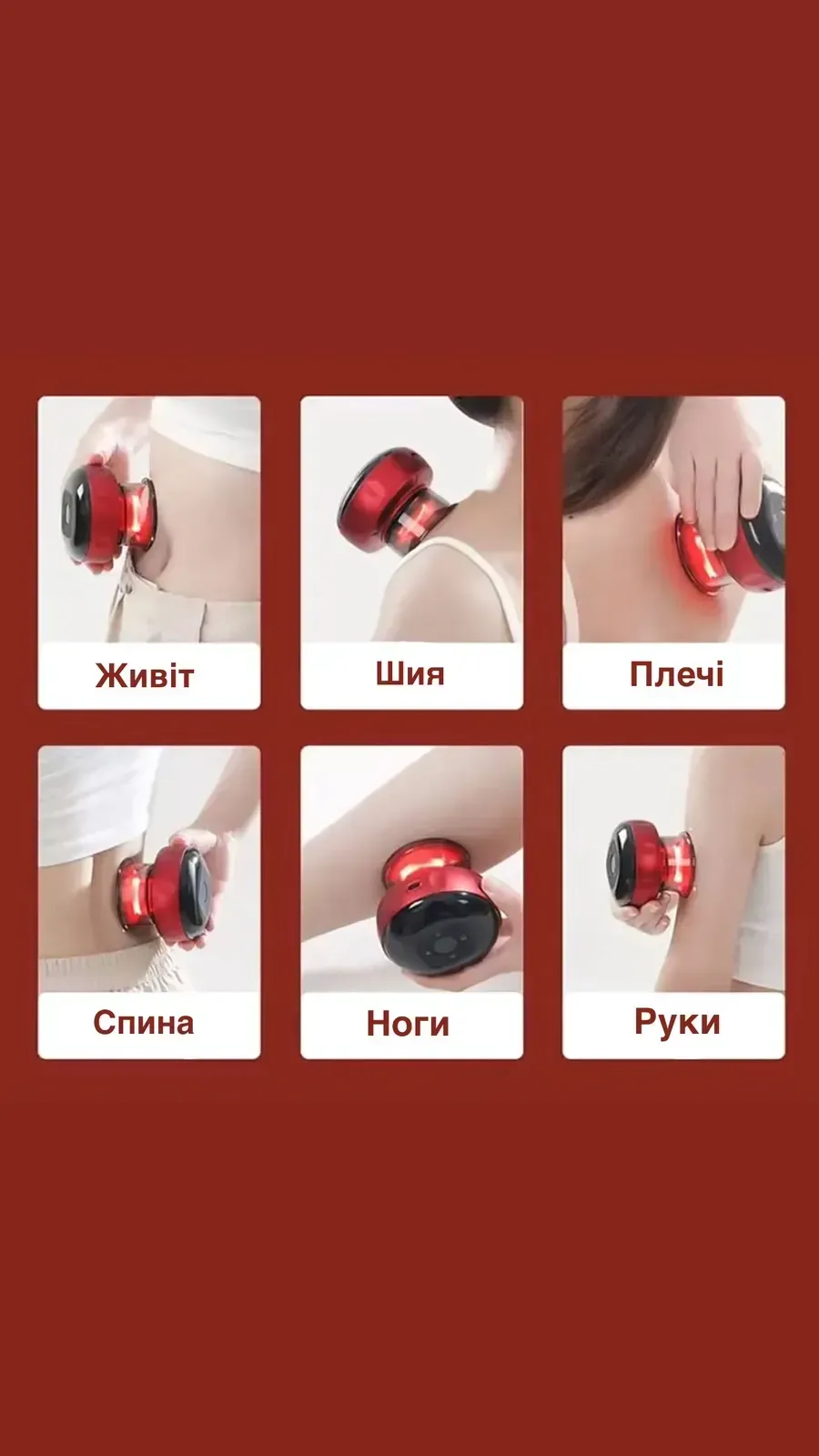 Живіт

Шия

Плечі

Спина

Ноги

Руки